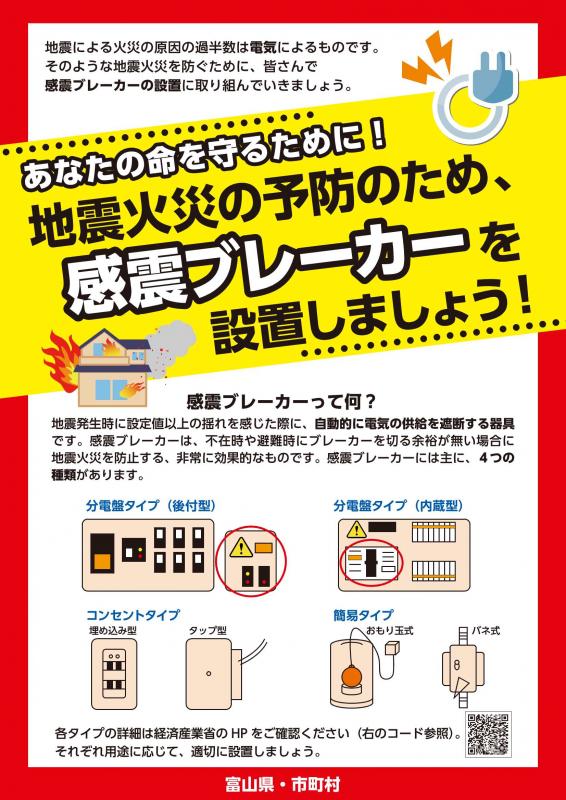 地震による火災の原因の過半数は電気によるものです。
そのような地震火災を防ぐために、皆さんで
感震ブレーカーの設置に取り組んでいきましょう。

あなたの命を守るために！
地震火災の予防のため、
感震ブレーカーを
設置しましょう！

感震ブレーカーって何？

地震発生時に設定値以上の揺れを感じた際に、自動的に電気の供給を遮断する器具です。感震ブレーカーは、不在時や避難時にブレーカーを切る余裕が無い場合に地震火災を防止する、非常に効果的なものです。感震ブレーカーには主に、４つの種類があります。

分電盤タイプ（後付型）

分電盤タイプ（内蔵型）

コンセントタイプ

埋め込み型

タップ型

簡易タイプ

おもり玉式

バネ式

各タイプの詳細は経済産業省の HP をご確認ください（右のコード参照）。
それぞれ用途に応じて、適切に設置しましょう。

富山県・市町村